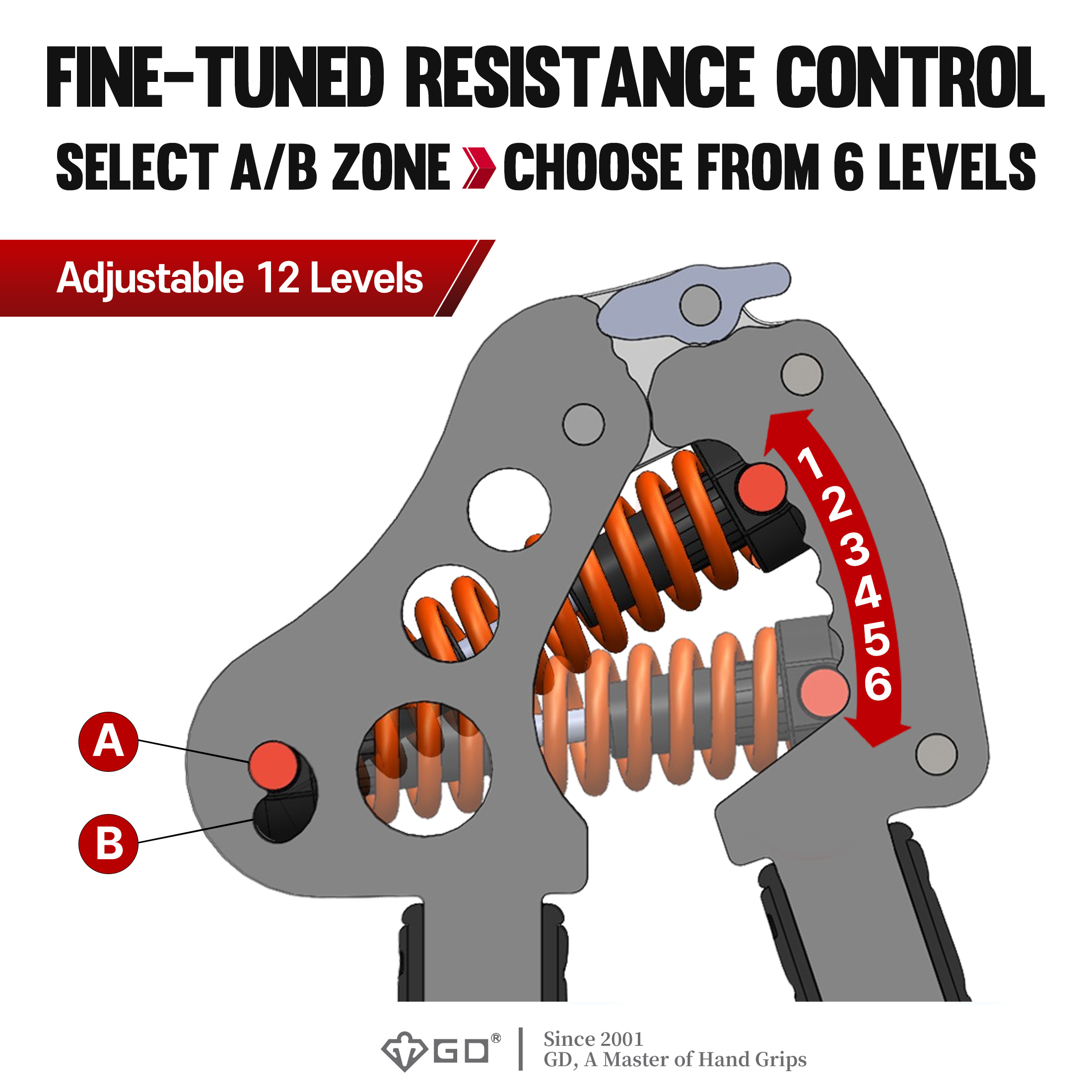 FINE-TUNED RESISTANCE CONTROL

SELECT A/B ZONE CHOOSE FROM 6 LEVELS

Adjustable 12 Levels

1
2
3
4
5
6

A

B

GD®

Since 2001
GD, A Master of Hand Grips